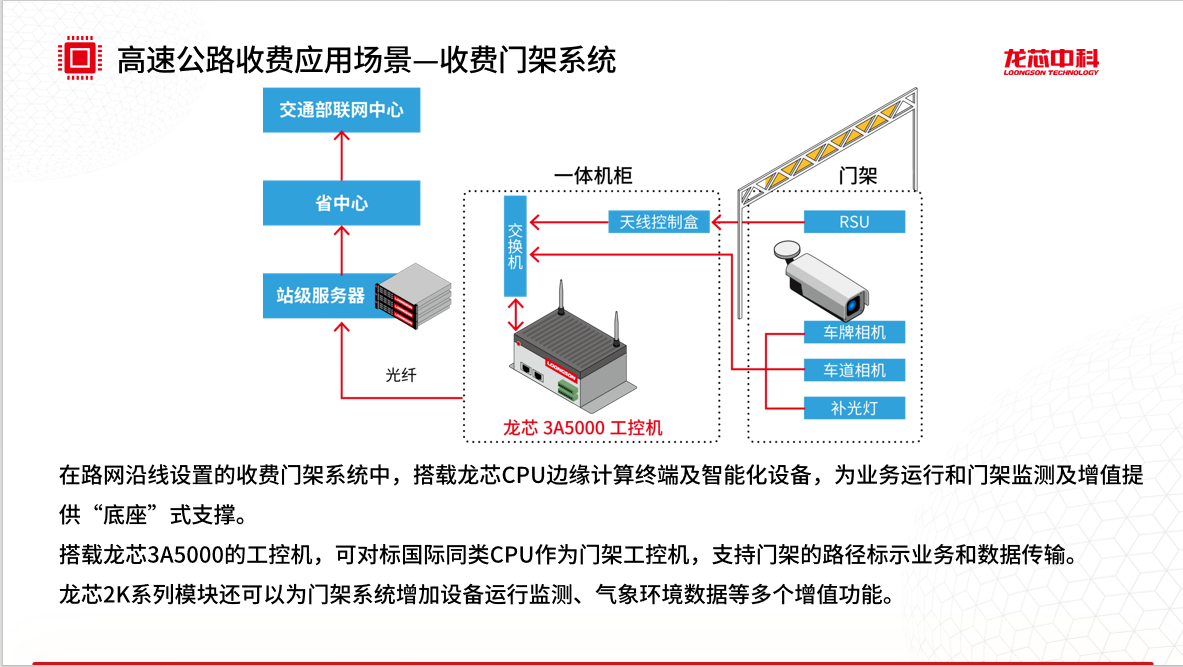 高速公路收费应用场景—收费门架系统

龙芯中科
LOONGSON TECHNOLOGY

交通部联网中心

省中心

站级服务器

光纤

一体机柜

交换机

天线控制盒

LOONGSON

龙芯 3A5000 工控机

门架

RSU

车牌相机

车道相机

补光灯

在路网沿线设置的收费门架系统中，搭载龙芯CPU边缘计算终端及智能化设备，为业务运行和门架监测及增值提供“底座”式支撑。

搭载龙芯3A5000的工控机，可对标国际同类CPU作为门架工控机，支持门架的路径标示业务和数据传输。

龙芯2K系列模块还可以为门架系统增加设备运行监测、气象环境数据等多个增值功能。